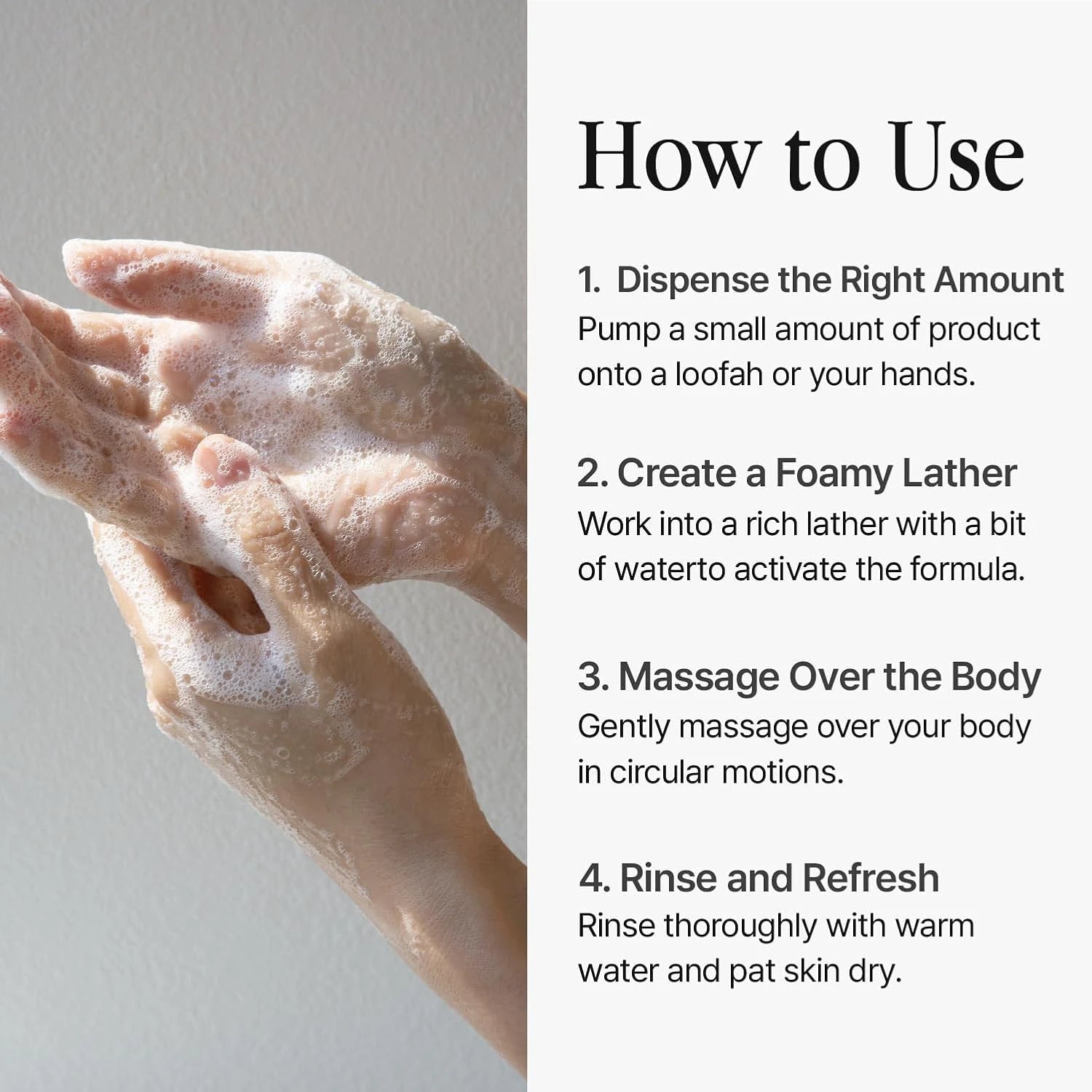 How to Use

1. Dispense the Right Amount
Pump a small amount of product onto a loofah or your hands.

2. Create a Foamy Lather
Work into a rich lather with a bit of waterto activate the formula.

3. Massage Over the Body
Gently massage over your body in circular motions.

4. Rinse and Refresh
Rinse thoroughly with warm water and pat skin dry.